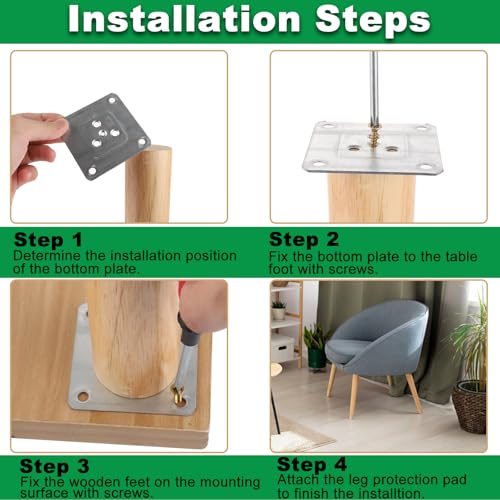 Installation Steps

Step 1
Determine the installation position of the bottom plate.

Step 2
Fix the bottom plate to the table foot with screws.

Step 3
Fix the wooden feet on the mounting surface with screws.

Step 4
Attach the leg protection pad to finish the installtion.