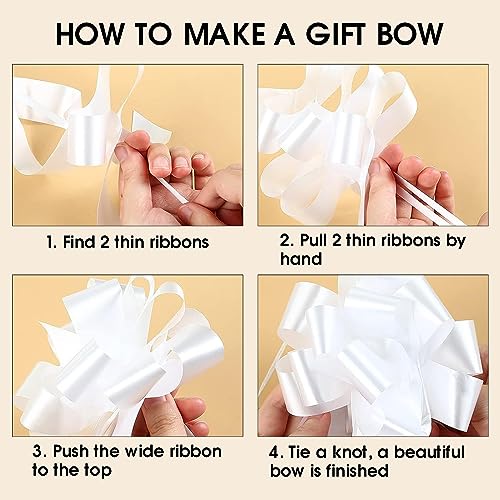 HOW TO MAKE A GIFT BOW

1. Find 2 thin ribbons

2. Pull 2 thin ribbons by hand

3. Push the wide ribbon to the top

4. Tie a knot, a beautiful bow is finished