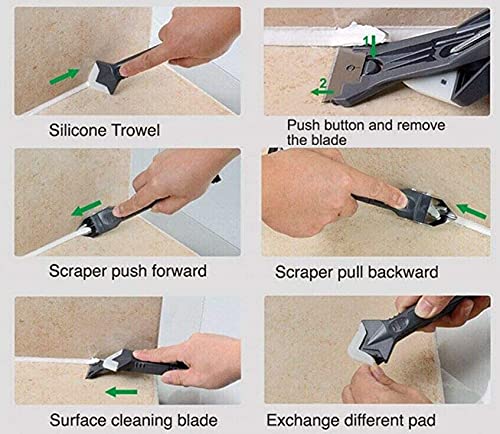 Silicone Trowel

1
2
Push button and remove the blade

Scraper push forward

Scraper pull backward

Surface cleaning blade

Exchange different pad