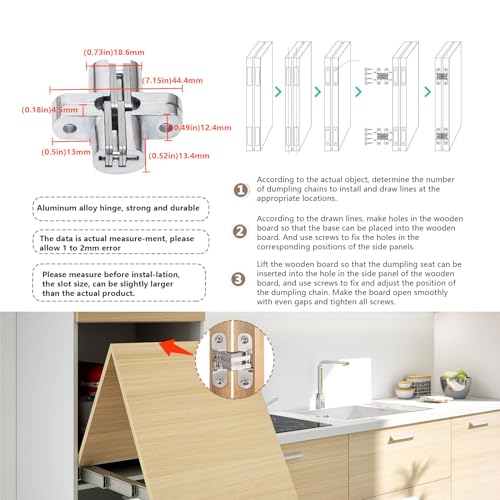 (0.73in)18.6mm

(7.15in)44.4mm

(0.18in)4.5mm

(0.49in)12.4mm

(0.5in)13mm

(0.52in)13.4mm

Aluminum alloy hinge, strong and durable

The data is actual measure-ment, please allow 1 to 2mm error

Please measure before instal-lation, the slot size, can be slightly larger than the actual product.

1 According to the actual object, determine the number of dumpling chains to install and draw lines at the appropriate locations.

2 According to the drawn lines, make holes in the wooden board so that the base can be placed into the wooden board. And use screws to fix the holes in the corresponding positions of the side panels.

3 Lift the wooden board so that the dumpling seat can be inserted into the hole in the side panel of the wooden board, and use screws to fix and adjust the position of the dumpling chain. Make the board open smoothly with even gaps and tighten all screws.