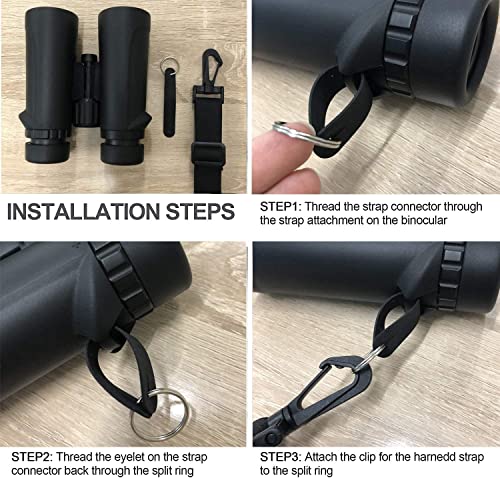 INSTALLATION STEPS

STEP1: Thread the strap connector through the strap attachment on the binocular

STEP2: Thread the eyelet on the strap connector back through the split ring

STEP3: Attach the clip for the harnedd strap to the split ring