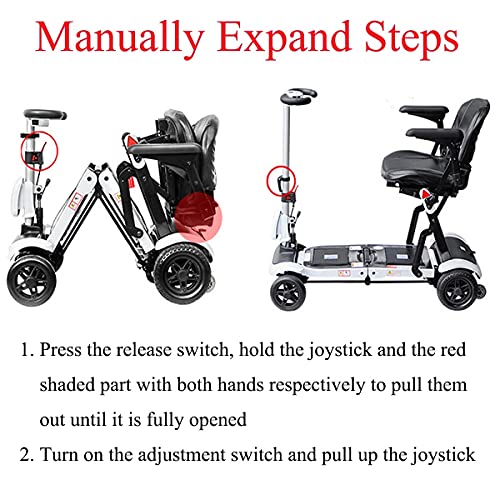 Manually Expand Steps

1. Press the release switch, hold the joystick and the red shaded part with both hands respectively to pull them out until it is fully opened

2. Turn on the adjustment switch and pull up the joystick