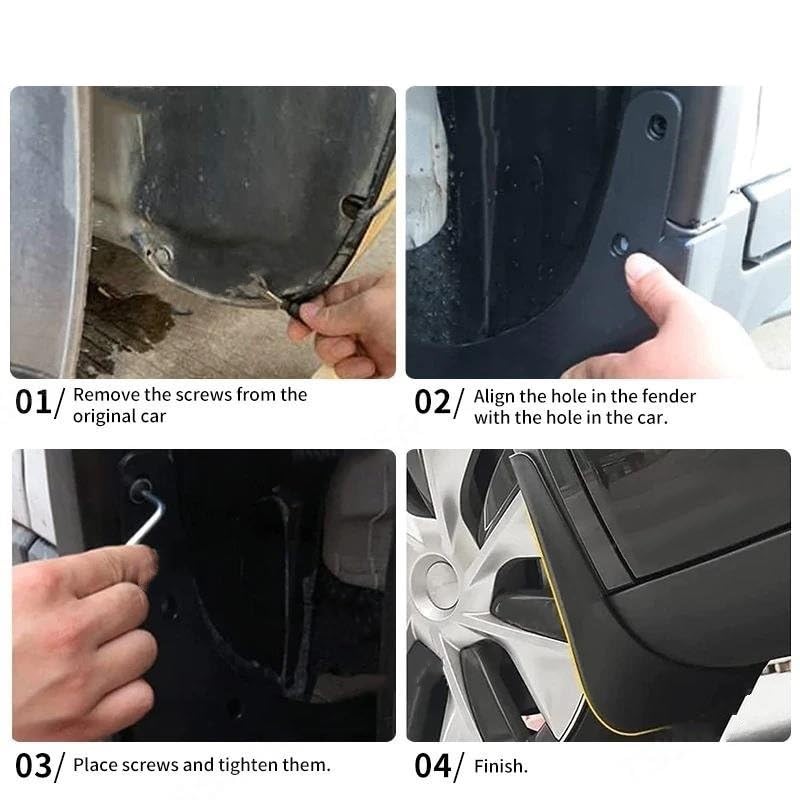 01/ Remove the screws from the original car

02/ Align the hole in the fender with the hole in the car.

03/ Place screws and tighten them.

04/ Finish.