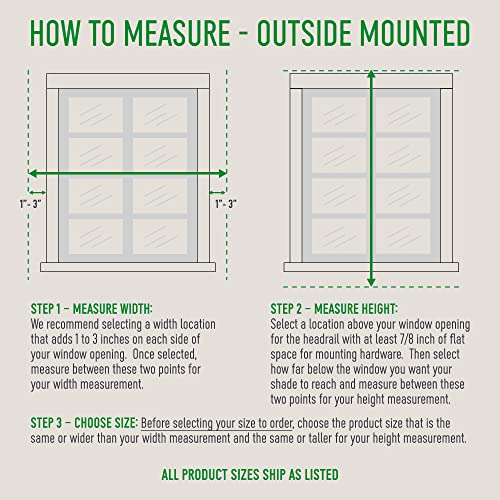 HOW TO MEASURE - OUTSIDE MOUNTED

1"- 3"

1"- 3"

STEP 1 – MEASURE WIDTH:
We recommend selecting a width location that adds 1 to 3 inches on each side of your window opening. Once selected, measure between these two points for your width measurement.

STEP 2 – MEASURE HEIGHT:
Select a location above your window opening for the headrail with at least 7/8 inch of flat space for mounting hardware. Then select how far below the window you want your shade to reach and measure between these two points for your height measurement.

STEP 3 – CHOOSE SIZE: Before selecting your size to order, choose the product size that is the same or wider than your width measurement and the same or taller for your height measurement.

ALL PRODUCT SIZES SHIP AS LISTED