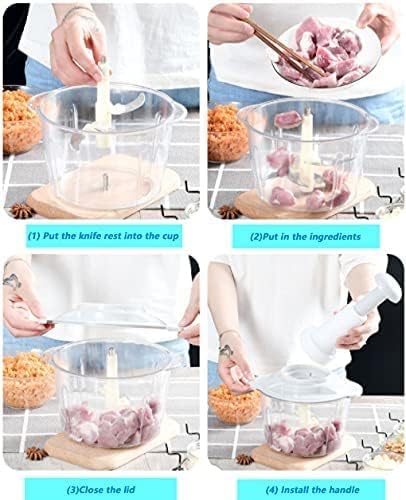 (1) Put the knife rest into the cup

(2)Put in the ingredients

(3)Close the lid

(4) Install the handle