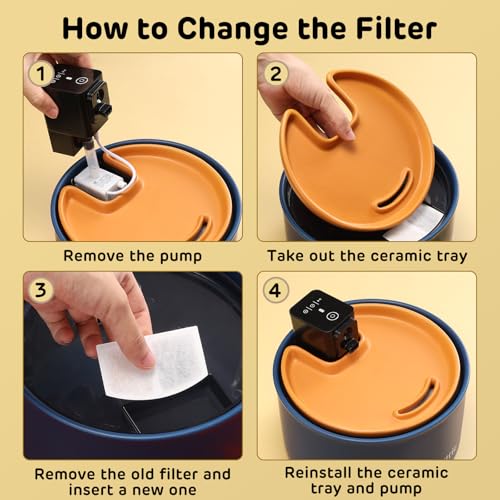 How to Change the Filter

1

Remove the pump

2

Take out the ceramic tray

3

Remove the old filter and insert a new one

4

Reinstall the ceramic tray and pump