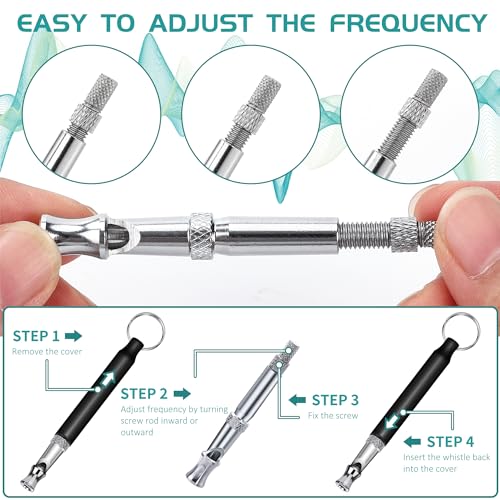 EASY TO ADJUST THE FREQUENCY

STEP 1
Remove the cover

STEP 2
Adjust frequency by turning screw rod inward or outward

STEP 3
Fix the screw

STEP 4
Insert the whistle back into the cover