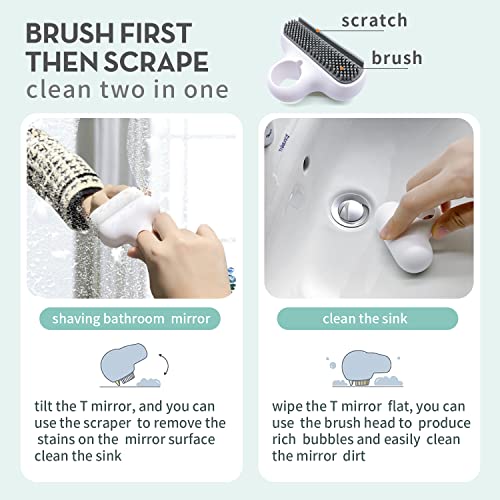 BRUSH FIRST THEN SCRAPE
clean two in one

scratch
brush

shaving bathroom mirror

tilt the T mirror, and you can use the scraper to remove the stains on the mirror surface clean the sink

clean the sink

wipe the T mirror flat, you can use the brush head to produce rich bubbles and easily clean the mirror dirt