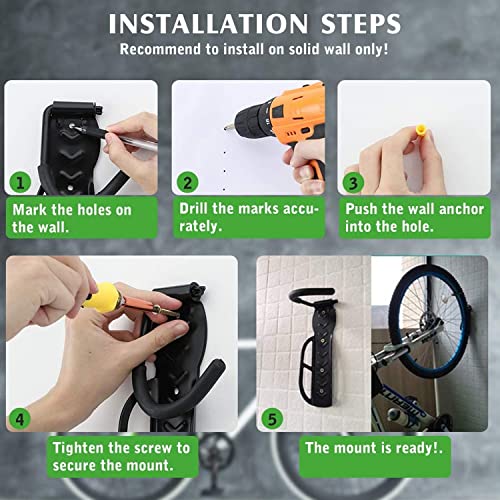 INSTALLATION STEPS
Recommend to install on solid wall only!

1
Mark the holes on the wall.

2
Drill the marks accurately.

3
Push the wall anchor into the hole.

4
Tighten the screw to secure the mount.

5
The mount is ready!.