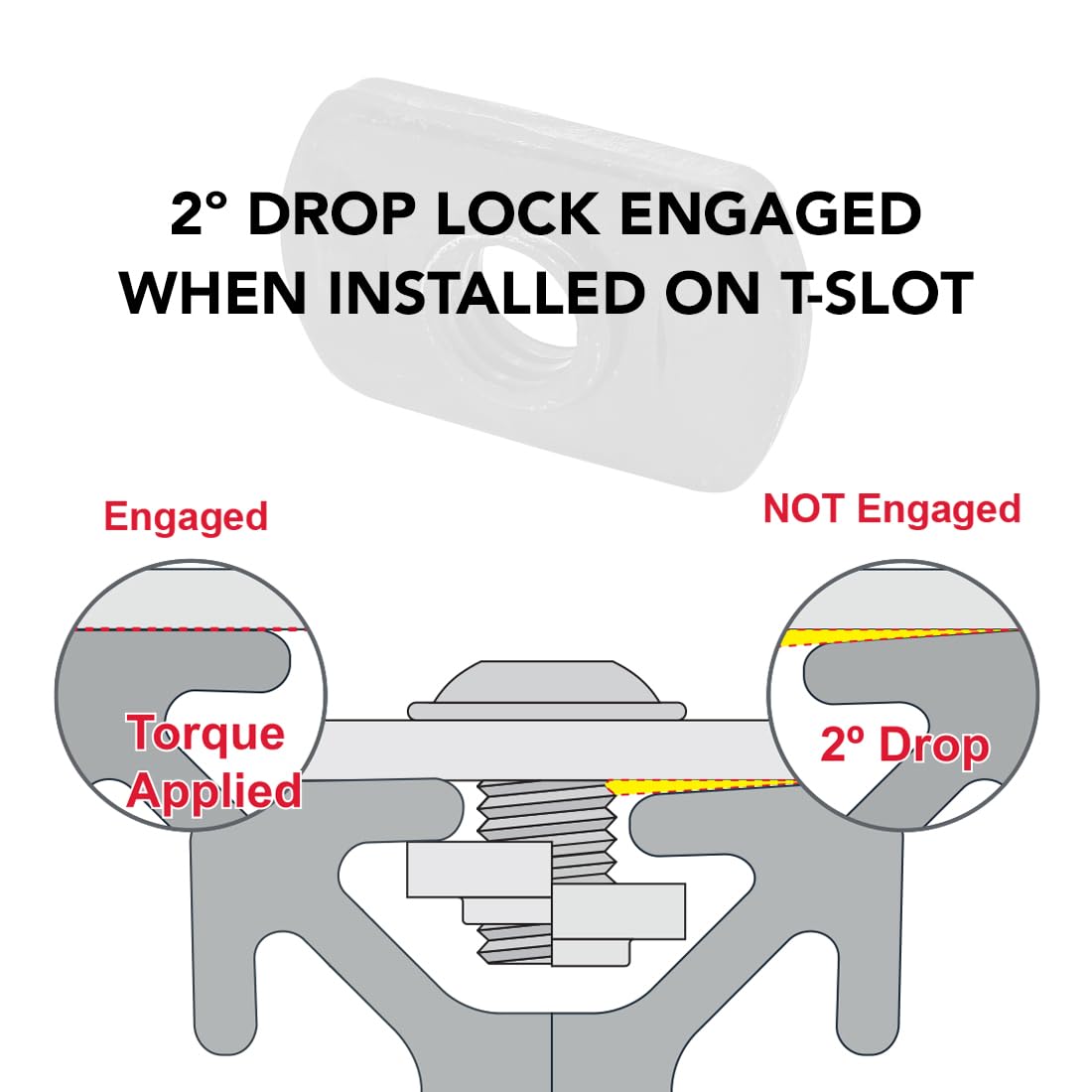 2° DROP LOCK ENGAGED WHEN INSTALLED ON T-SLOT

Engaged

NOT Engaged

Torque Applied

2º Drop