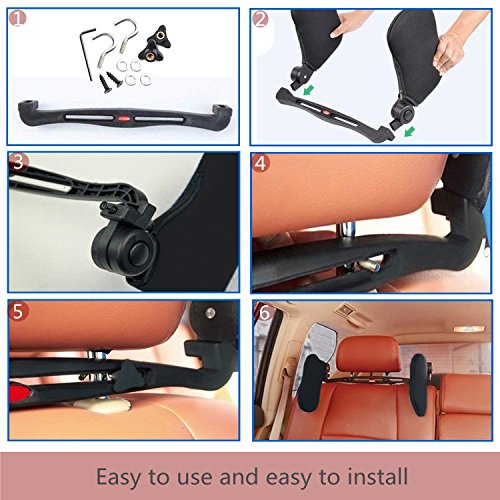 1

2

3

4

5

6

Easy to use and easy to install