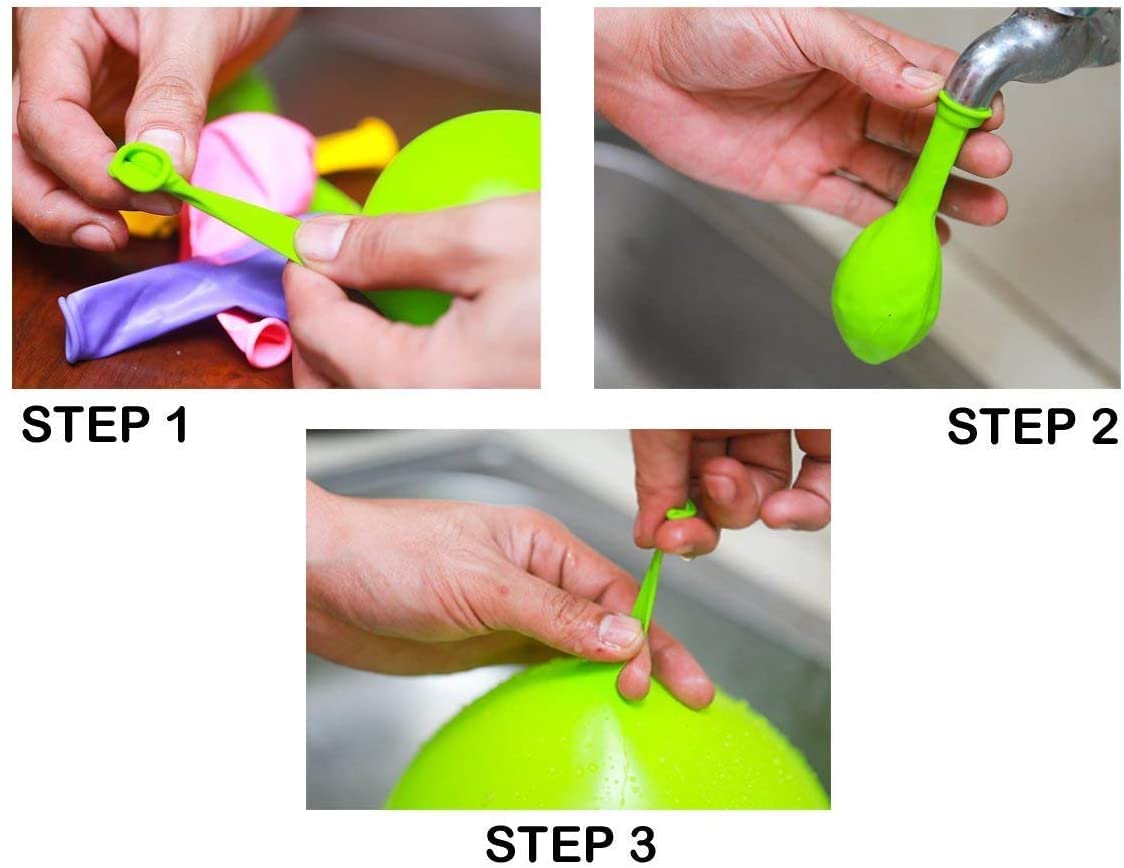 STEP 1

STEP 2

STEP 3