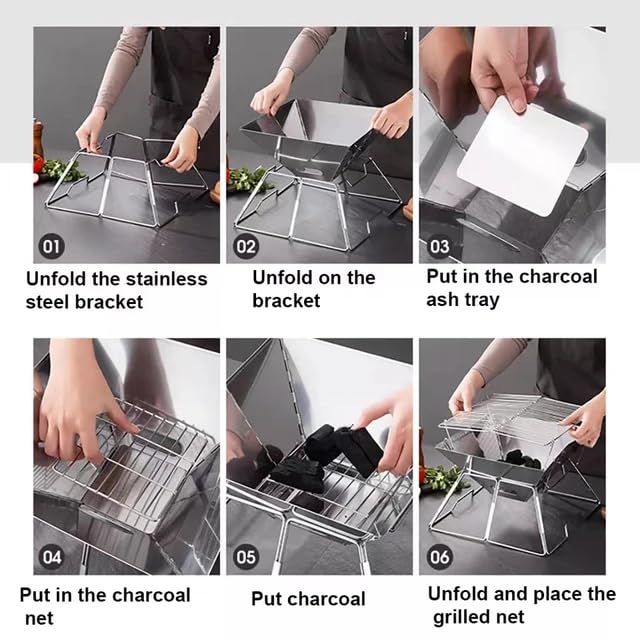 01

Unfold the stainless steel bracket

02

Unfold on the bracket

03

Put in the charcoal ash tray

04

Put in the charcoal net

05

Put charcoal

06

Unfold and place the grilled net