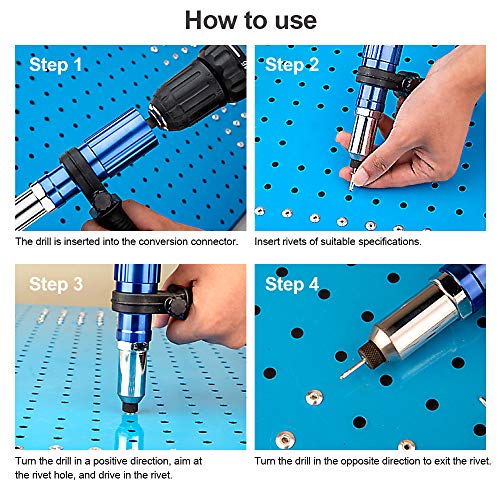 How to use

Step 1

The drill is inserted into the conversion connector.

Step 2

Insert rivets of suitable specifications.

Step 3

Turn the drill in a positive direction, aim at the rivet hole, and drive in the rivet.

Step 4

Turn the drill in the opposite direction to exit the rivet.