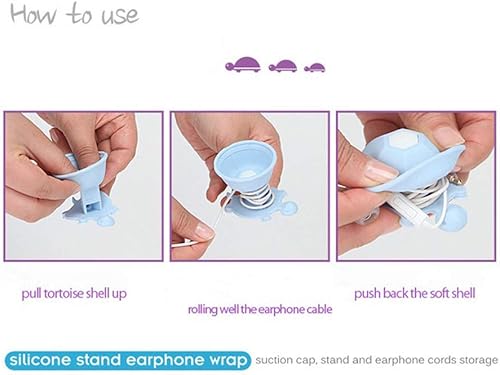 How to use

pull tortoise shell up

rolling well the earphone cable

push back the soft shell

silicone stand earphone wrap suction cap, stand and earphone cords storage