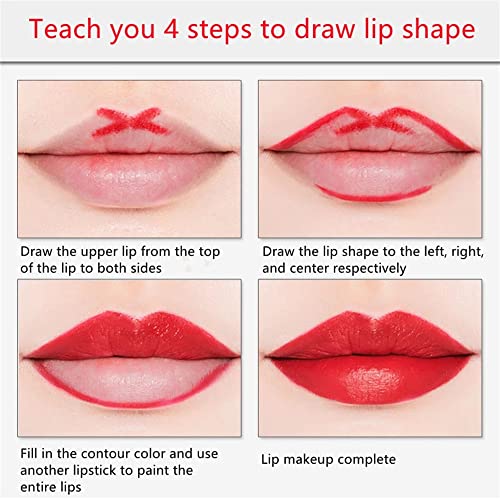 Teach you 4 steps to draw lip shape

Draw the upper lip from the top of the lip to both sides

Draw the lip shape to the left, right, and center respectively

Fill in the contour color and use another lipstick to paint the entire lips

Lip makeup complete