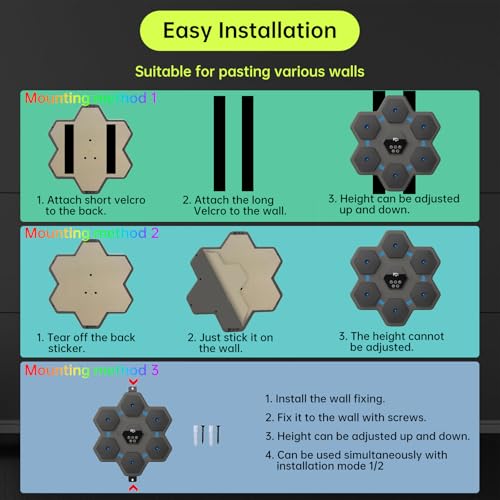 Easy Installation

Suitable for pasting various walls

Mounting method 1

1. Attach short velcro to the back.

2. Attach the long Velcro to the wall.

3. Height can be adjusted up and down.

Mounting method 2

1. Tear off the back sticker.

2. Just stick it on the wall.

3. The height cannot be adjusted.

Mounting method 3

1. Install the wall fixing.

2. Fix it to the wall with screws.

3. Height can be adjusted up and down.

4. Can be used simultaneously with installation mode 1/2