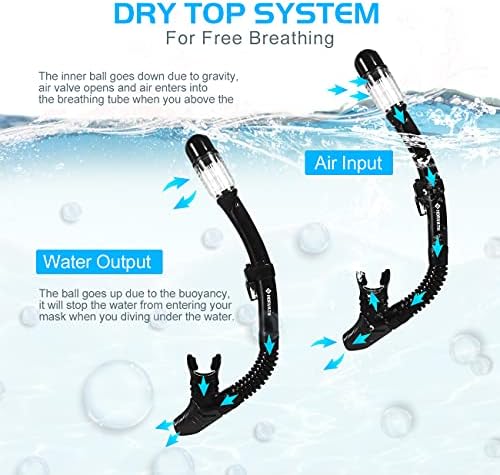 DRY TOP SYSTEM
For Free Breathing

The inner ball goes down due to gravity, air valve opens and air enters into the breathing tube when you above the

Air Input

Water Output

The ball goes up due to the buoyancy, it will stop the water from entering your mask when you diving under the water.