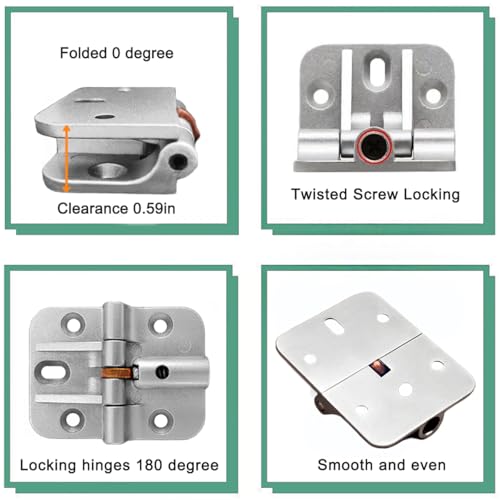 Folded 0 degree

Clearance 0.59in

Twisted Screw Locking

Locking hinges 180 degree

Smooth and even