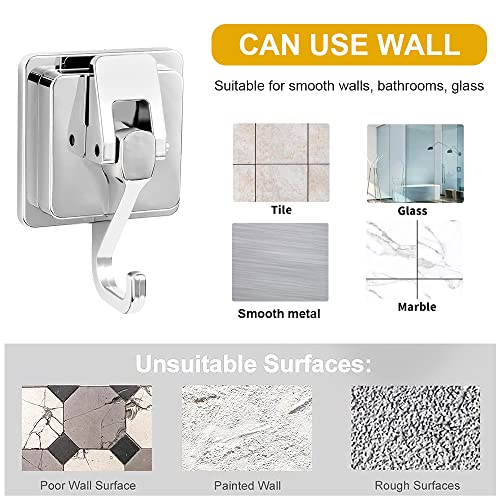 CAN USE WALL

Suitable for smooth walls, bathrooms, glass

Tile

Glass

Smooth metal

Marble

Unsuitable Surfaces:

Poor Wall Surface

Painted Wall

Rough Surfaces