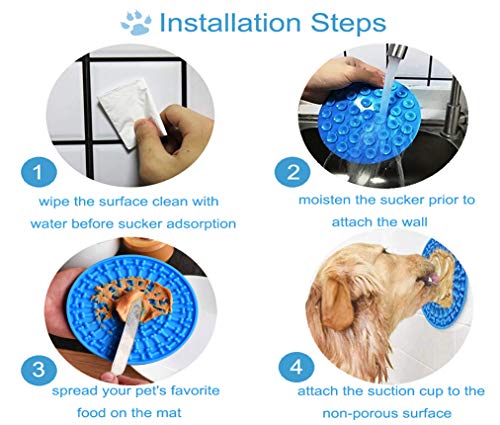 Installation Steps

1

wipe the surface clean with water before sucker adsorption

2

moisten the sucker prior to attach the wall

3

spread your pet's favorite food on the mat

4

attach the suction cup to the non-porous surface