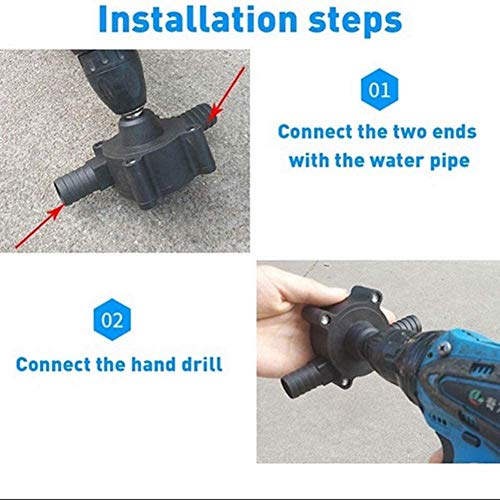 Installation steps

01

Connect the two ends with the water pipe

02

Connect the hand drill