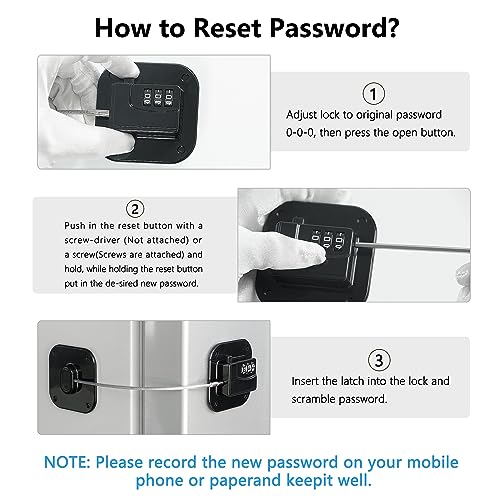 How to Reset Password?

①
Adjust lock to original password 0-0-0, then press the open button.

②
Push in the reset button with a screw-driver (Not attached) or a screw(Screws are attached) and hold, while holding the reset button put in the de-sired new password.

③
Insert the latch into the lock and scramble password.

NOTE: Please record the new password on your mobile phone or paperand keepit well.