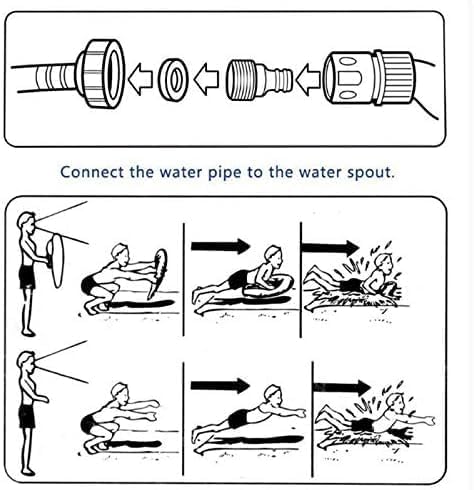 Connect the water pipe to the water spout.