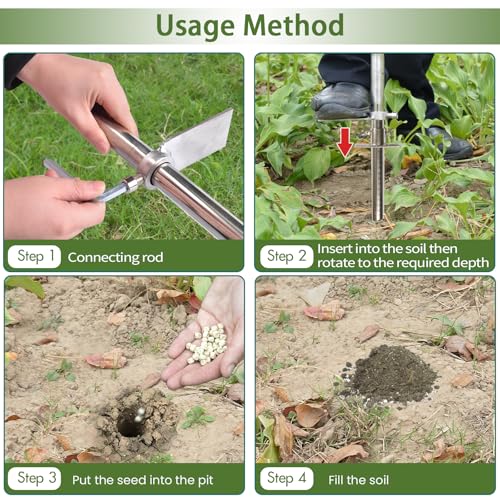 Usage Method

Step 1 Connecting rod

Step 2 Insert into the soil then rotate to the required depth

Step 3 Put the seed into the pit

Step 4 Fill the soil