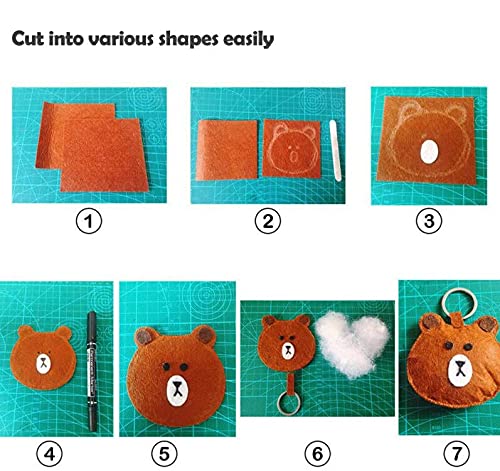 Cut into various shapes easily

①

②

③

④

⑤

⑥

⑦