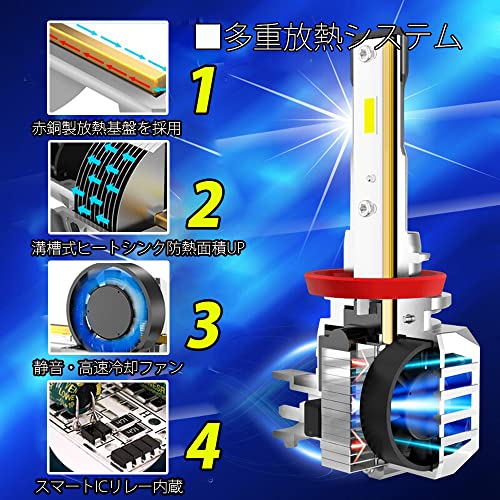 ■多重放熱システム

1

赤銅製放熱基盤を採用

2

溝槽式ヒートシンク防熱面積UP

3

静音・高速冷却ファン

4

スマートICリレー内蔵