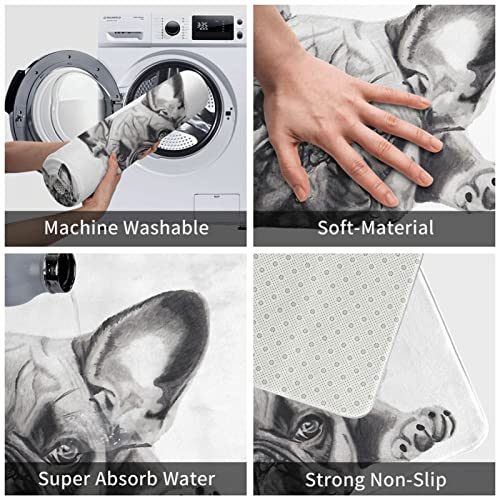 Machine Washable

Soft-Material

Super Absorb Water

Strong Non-Slip