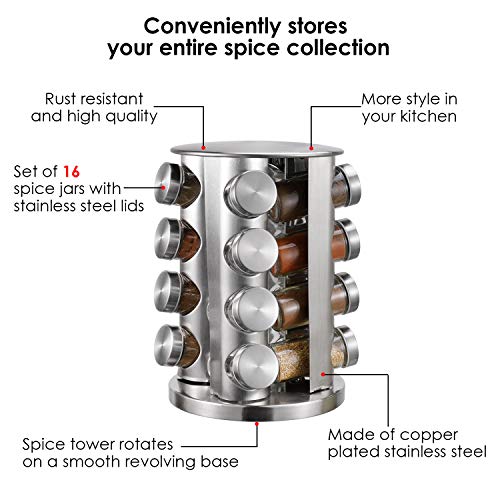 Conveniently stores your entire spice collection

Rust resistant and high quality

More style in your kitchen

Set of 16 spice jars with stainless steel lids

Spice tower rotates on a smooth revolving base

Made of copper plated stainless steel