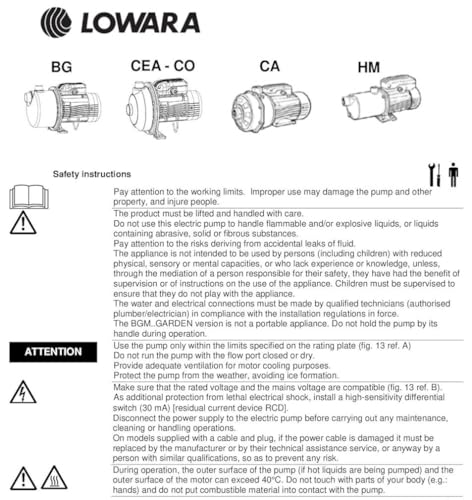 LOWARA

BG CEA - CO CA HM

Safety instructions

Pay attention to the working limits. Improper use may damage the pump and other property, and injure people.

The product must be lifted and handled with care.
Do not use this electric pump to handle flammable and/or explosive liquids, or liquids containing abrasive, solid or fibrous substances.
Pay attention to the risks deriving from accidental leaks of fluid.
The appliance is not intended to be used by persons (including children) with reduced physical, sensory or mental capacities, or who lack experience or knowledge, unless, through the mediation of a person responsible for their safety, they have had the benefit of supervision or of instructions on the use of the appliance. Children must be supervised to ensure that they do not play with the appliance.
The water and electrical connections must be made by qualified technicians (authorised plumber/electrician) in compliance with the installation regulations in force.
The BGM..GARDEN version is not a portable appliance. Do not hold the pump by its handle during operation.

ATTENTION

Use the pump only within the limits specified on the rating plate (fig. 13 ref. A)
Do not run the pump with the flow port closed or dry.
Provide adequate ventilation for motor cooling purposes.
Protect the pump from the weather, avoiding ice formation.

Make sure that the rated voltage and the mains voltage are compatible (fig. 13 ref. B).
As additional protection from lethal electrical shock, install a high-sensitivity differential switch (30 mA) [residual current device RCD].
Disconnect the power supply to the electric pump before carrying out any maintenance, cleaning or handling operations.
On models supplied with a cable and plug, if the power cable is damaged it must be replaced by the manufacturer or by their technical assistance service, or anyway by a person with similar qualifications, so as to prevent any risk.

During operation, the outer surface of the pump (if hot liquids are being pumped) and the outer surface of the motor can exceed 40°C. Do not touch with parts of your body (e.g.: hands) and do not put combustible material into contact with the pump.