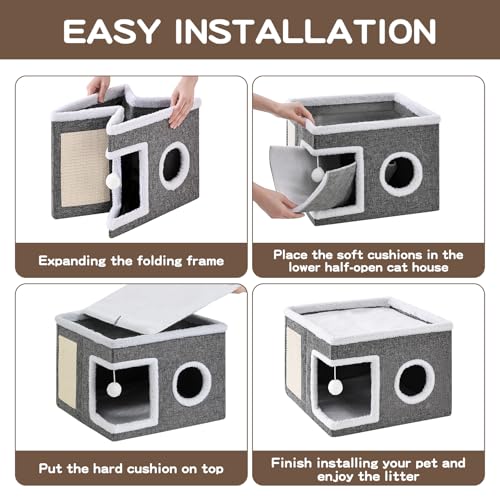 EASY INSTALLATION

Expanding the folding frame

Place the soft cushions in the lower half-open cat house

Put the hard cushion on top

Finish installing your pet and enjoy the litter