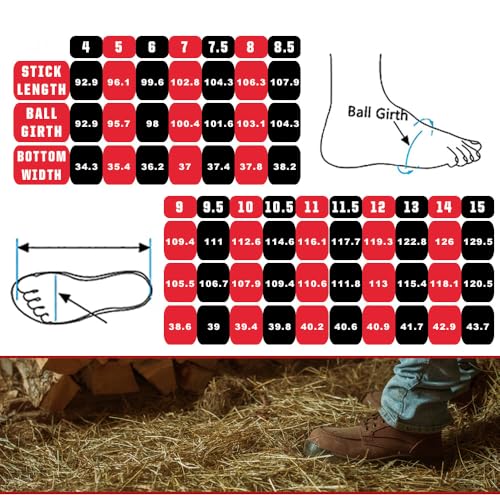 | | 4 | 5 | 6 | 7 | 7.5 | 8 | 8.5 |
|---|---|---|---|---|---|---|---|
| STICK LENGTH | 92.9 | 96.1 | 99.6 | 102.8 | 104.3 | 106.3 | 107.9 |
| BALL GIRTH | 92.9 | 95.7 | 98 | 100.4 | 101.6 | 103.1 | 104.3 |
| BOTTOM WIDTH | 34.3 | 35.4 | 36.2 | 37 | 37.4 | 37.8 | 38.2 |

Ball Girth

| 9 | 9.5 | 10 | 10.5 | 11 | 11.5 | 12 | 13 | 14 | 15 |
|---|---|---|---|---|---|---|---|---|---|
| 109.4 | 111 | 112.6 | 114.6 | 116.1 | 117.7 | 119.3 | 122.8 | 126 | 129.5 |
| 105.5 | 106.7 | 107.9 | 109.4 | 110.6 | 111.8 | 113 | 115.4 | 118.1 | 120.5 |
| 38.6 | 39 | 39.4 | 39.8 | 40.2 | 40.6 | 40.9 | 41.7 | 42.9 | 43.7 |