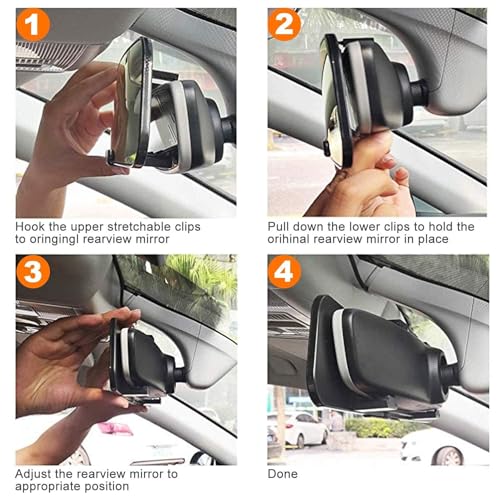 1

Hook the upper stretchable clips to oringingl rearview mirror

2

Pull down the lower clips to hold the orihinal rearview mirror in place

3

Adjust the rearview mirror to appropriate position

4

Done