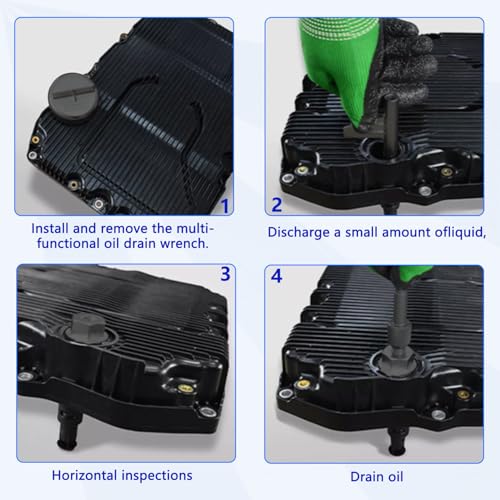 1

Install and remove the multi-functional oil drain wrench.

2

Discharge a small amount ofliquid,

3

Horizontal inspections

4

Drain oil