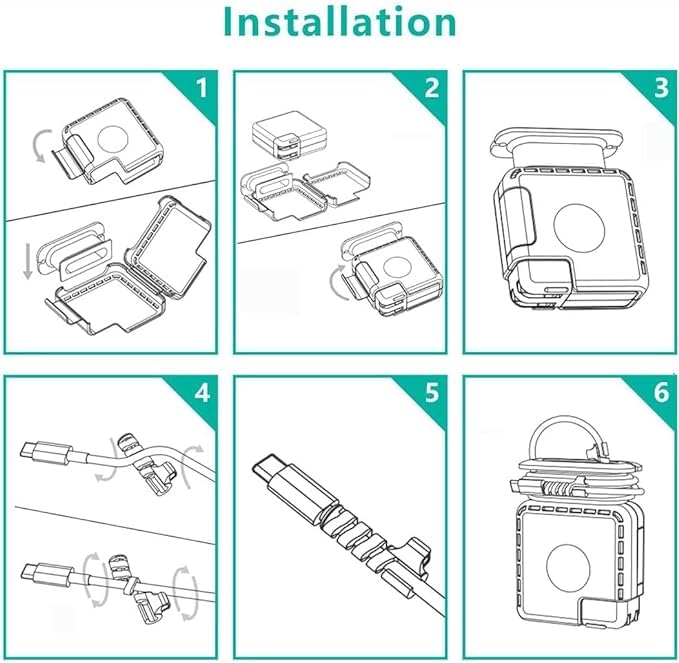 Installation

1

2

3

4

5

6