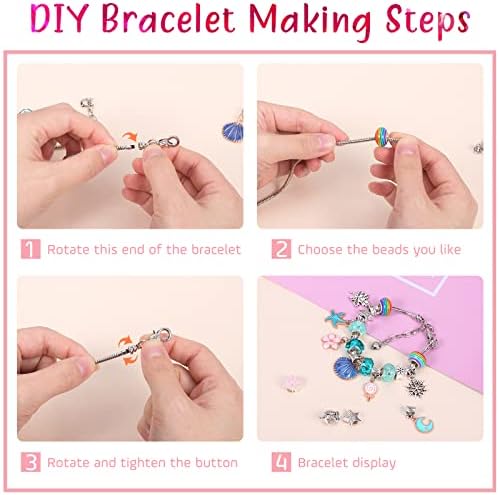 DIY Bracelet Making Steps

1 Rotate this end of the bracelet

2 Choose the beads you like

3 Rotate and tighten the button

4 Bracelet display