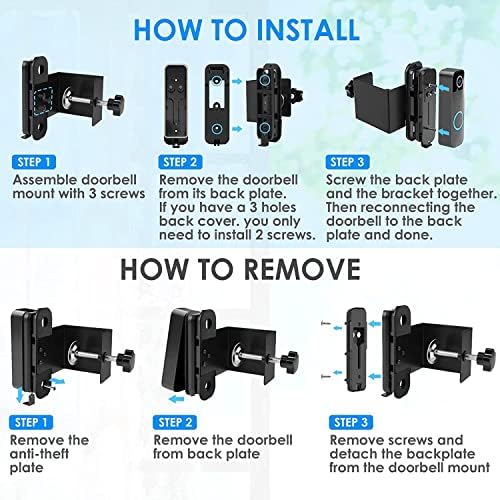 HOW TO INSTALL

STEP 1
Assemble doorbell mount with 3 screws

STEP 2
Remove the doorbell from its back plate. If you have a 3 holes back cover. you only need to install 2 screws.

STEP 3
Screw the back plate and the bracket together. Then reconnecting the doorbell to the back plate and done.

HOW TO REMOVE

STEP 1
Remove the anti-theft plate

STEP 2
Remove the doorbell from back plate

STEP 3
Remove screws and detach the backplate from the doorbell mount