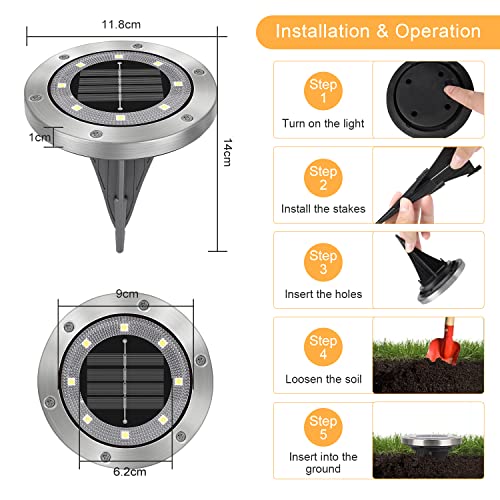 11.8cm

1cm

14cm

9cm

6.2cm

Installation & Operation

Step 1
Turn on the light

Step 2
Install the stakes

Step 3
Insert the holes

Step 4
Loosen the soil

Step 5
Insert into the ground