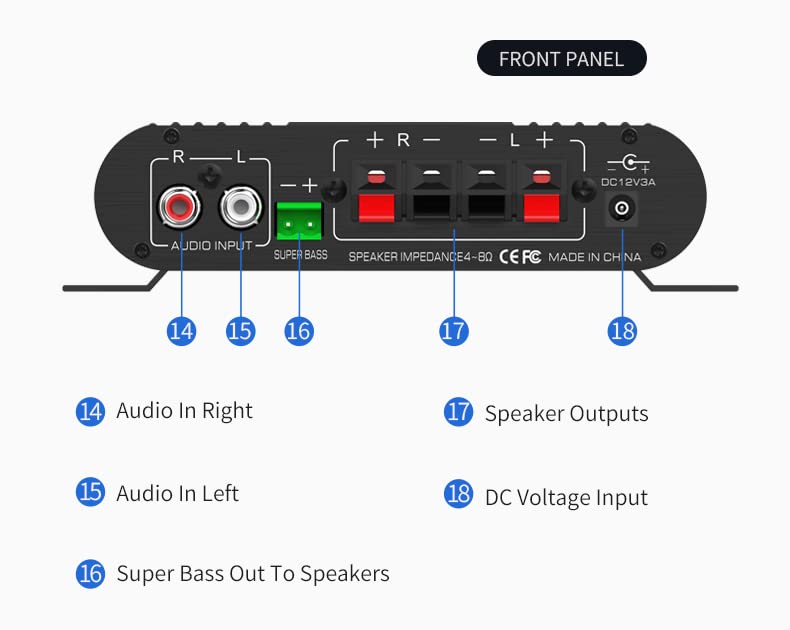 FRONT PANEL

R L
AUDIO INPUT

− +
SUPER BASS

+ R − − L +
SPEAKER IMPEDANCE4~8Ω CE FC MADE IN CHINA

− +
DC12V3A

14 15 16 17 18

14 Audio In Right

15 Audio In Left

16 Super Bass Out To Speakers

17 Speaker Outputs

18 DC Voltage Input