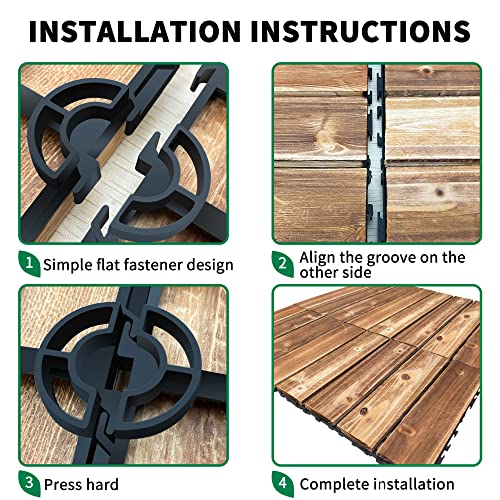 INSTALLATION INSTRUCTIONS

1 Simple flat fastener design

2 Align the groove on the other side

3 Press hard

4 Complete installation