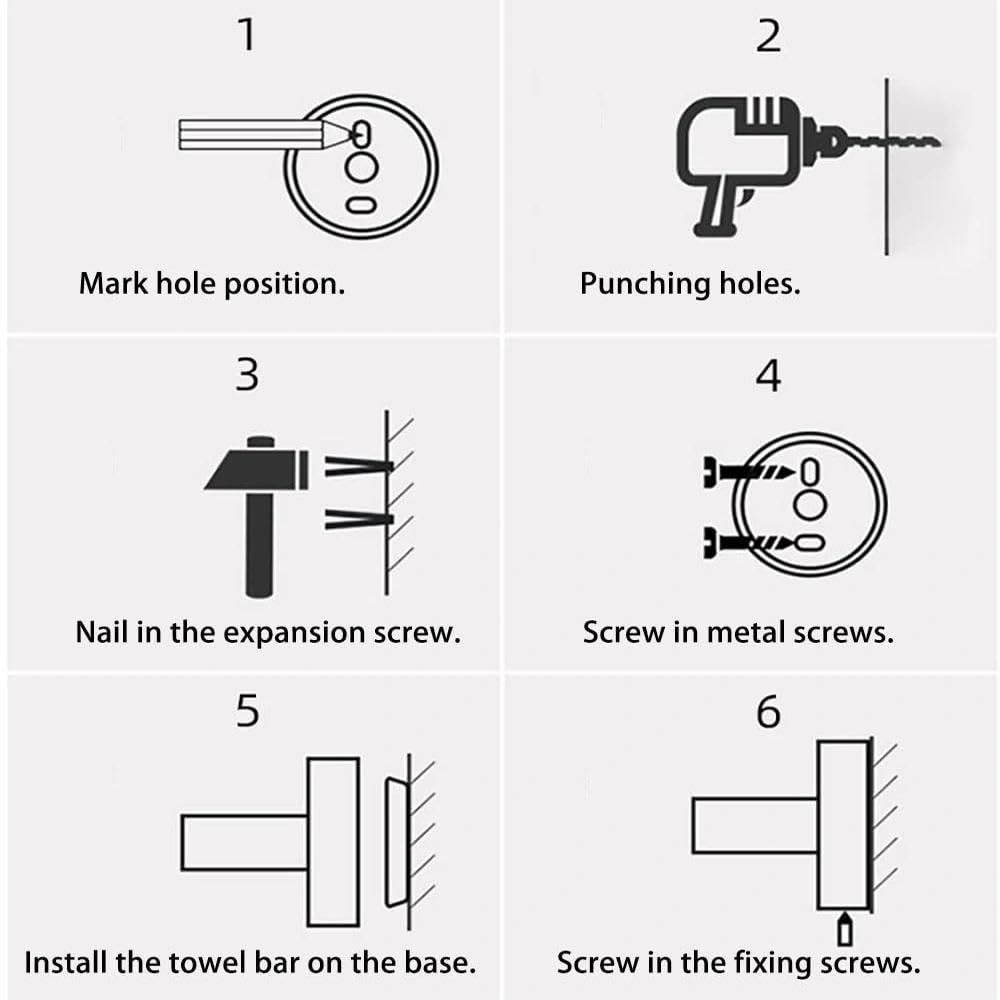 1

Mark hole position.

2

Punching holes.

3

Nail in the expansion screw.

4

Screw in metal screws.

5

Install the towel bar on the base.

6

Screw in the fixing screws.