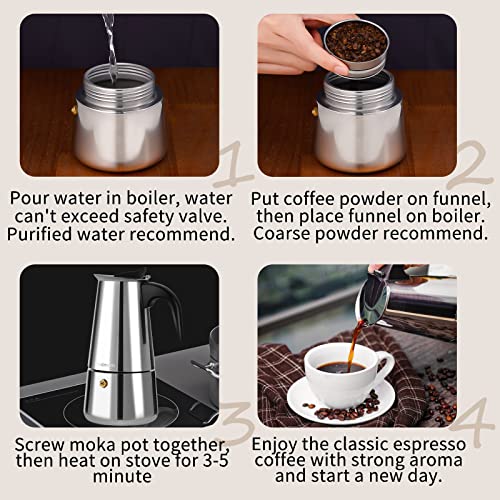 1

Pour water in boiler, water can't exceed safety valve. Purified water recommend.

2

Put coffee powder on funnel, then place funnel on boiler. Coarse powder recommend.

3

Screw moka pot together, then heat on stove for 3-5 minute

4

Enjoy the classic espresso coffee with strong aroma and start a new day.