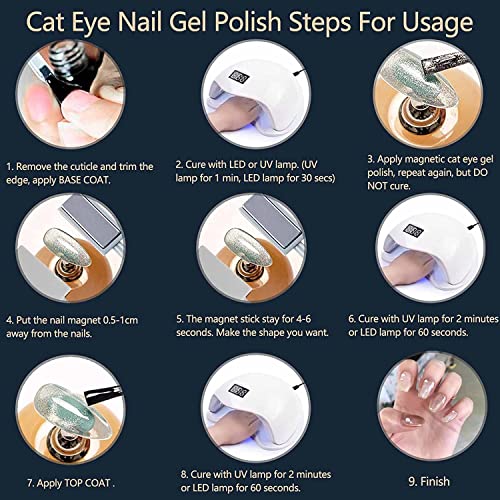 Cat Eye Nail Gel Polish Steps For Usage

1. Remove the cuticle and trim the edge, apply BASE COAT.

2. Cure with LED or UV lamp. (UV lamp for 1 min, LED lamp for 30 secs)

3. Apply magnetic cat eye gel polish, repeat again, but DO NOT cure.

4. Put the nail magnet 0.5-1cm away from the nails.

5. The magnet stick stay for 4-6 seconds. Make the shape you want.

6. Cure with UV lamp for 2 minutes or LED lamp for 60 seconds.

7. Apply TOP COAT .

8. Cure with UV lamp for 2 minutes or LED lamp for 60 seconds.

9. Finish