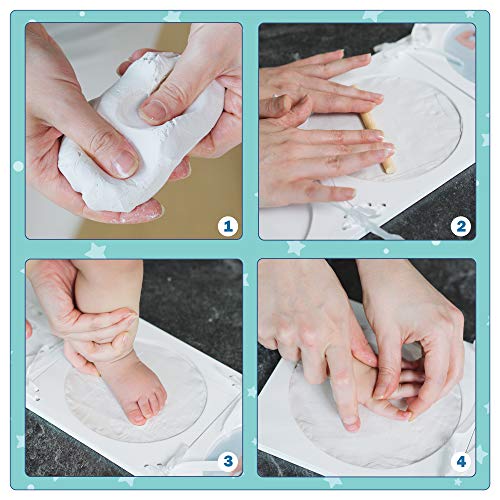 1

2

3

4