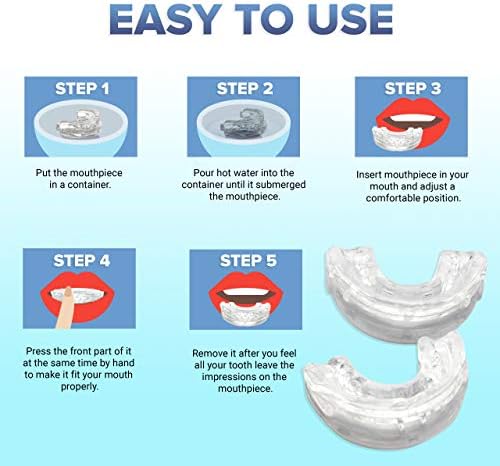 EASY TO USE

STEP 1

Put the mouthpiece in a container.

STEP 2

Pour hot water into the container until it submerged the mouthpiece.

STEP 3

Insert mouthpiece in your mouth and adjust a comfortable position.

STEP 4

Press the front part of it at the same time by hand to make it fit your mouth properly.

STEP 5

Remove it after you feel all your tooth leave the impressions on the mouthpiece.