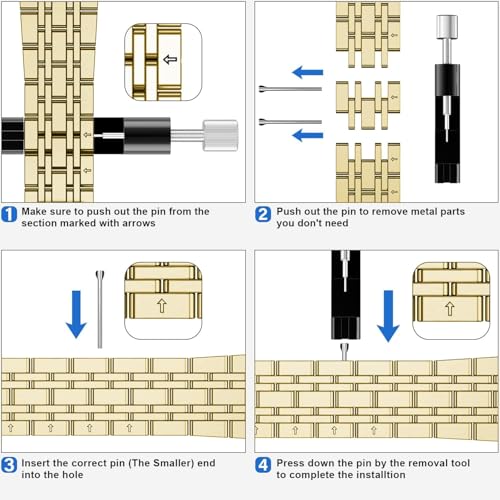 1 Make sure to push out the pin from the section marked with arrows

2 Push out the pin to remove metal parts you don't need

3 Insert the correct pin (The Smaller) end into the hole

4 Press down the pin by the removal tool to complete the installtion